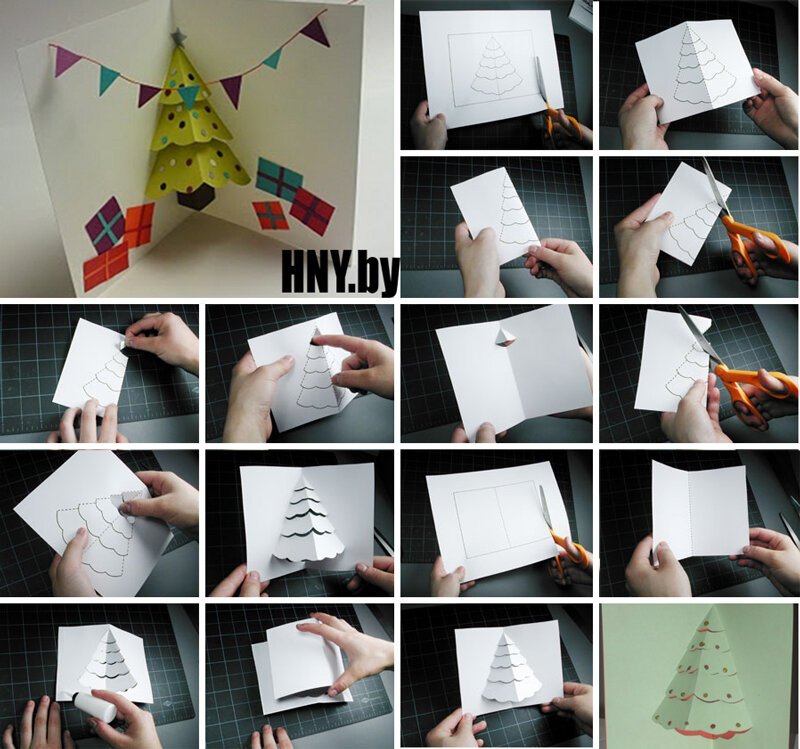 HNY.by